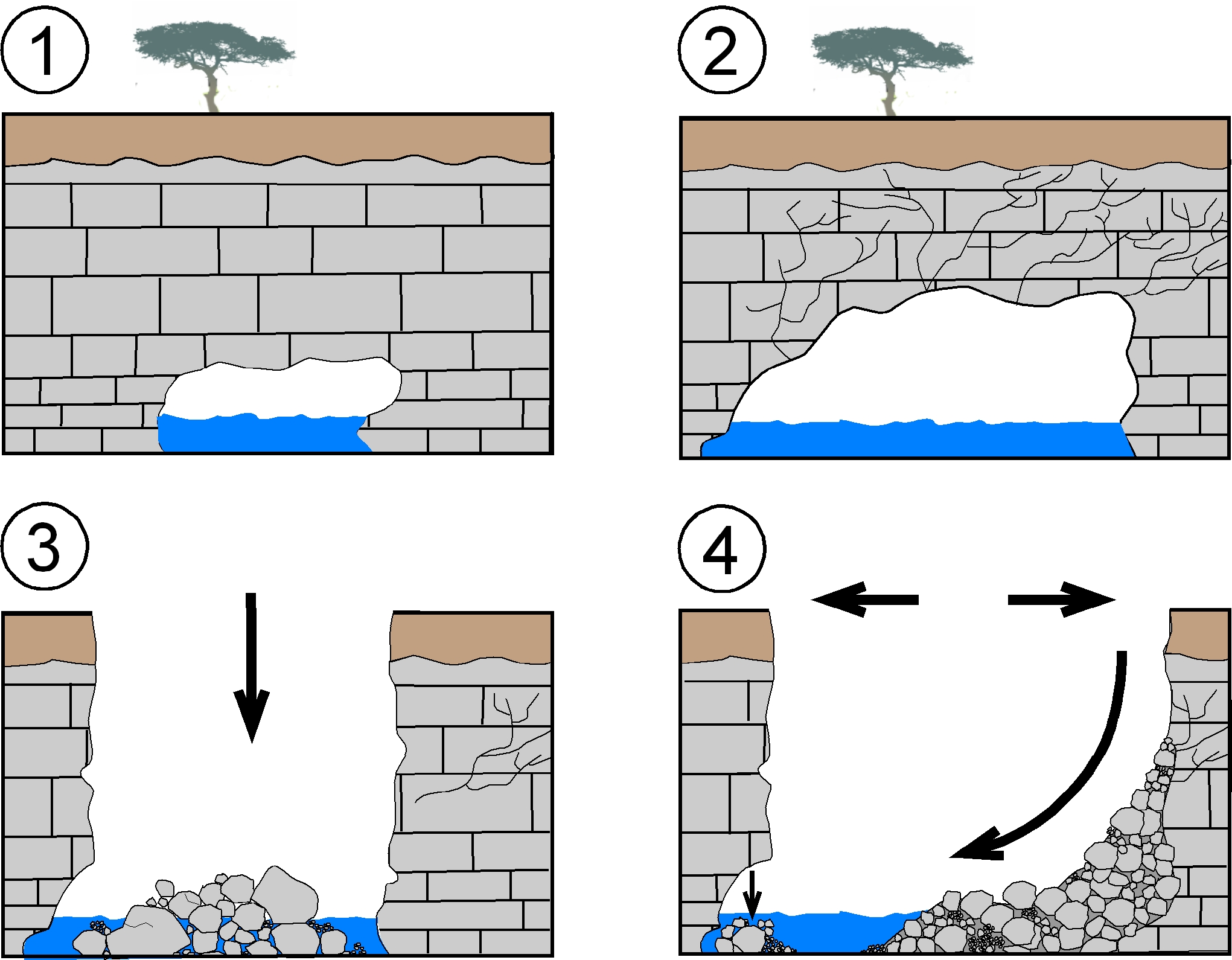 1

2

3

4