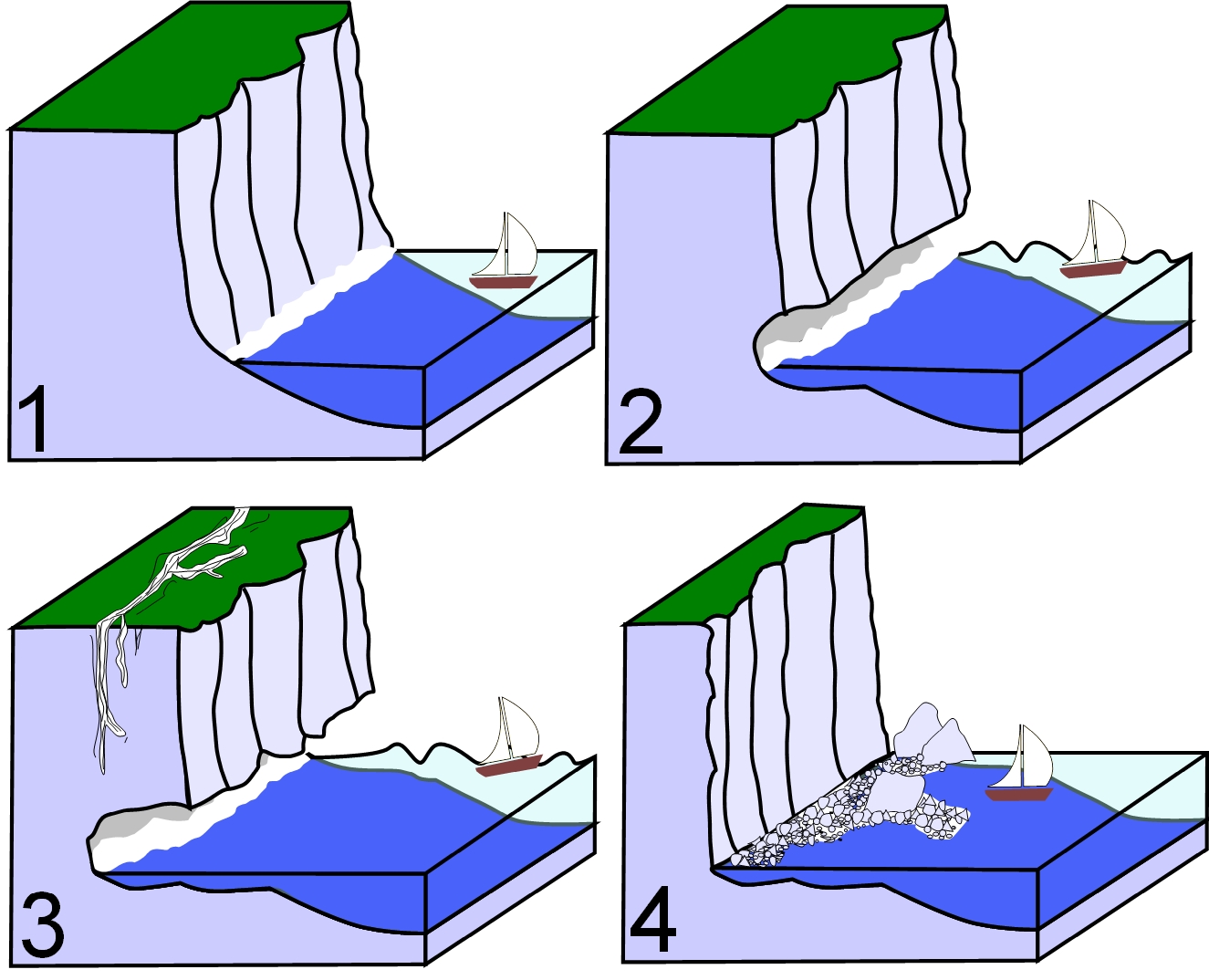 1

2

3

4