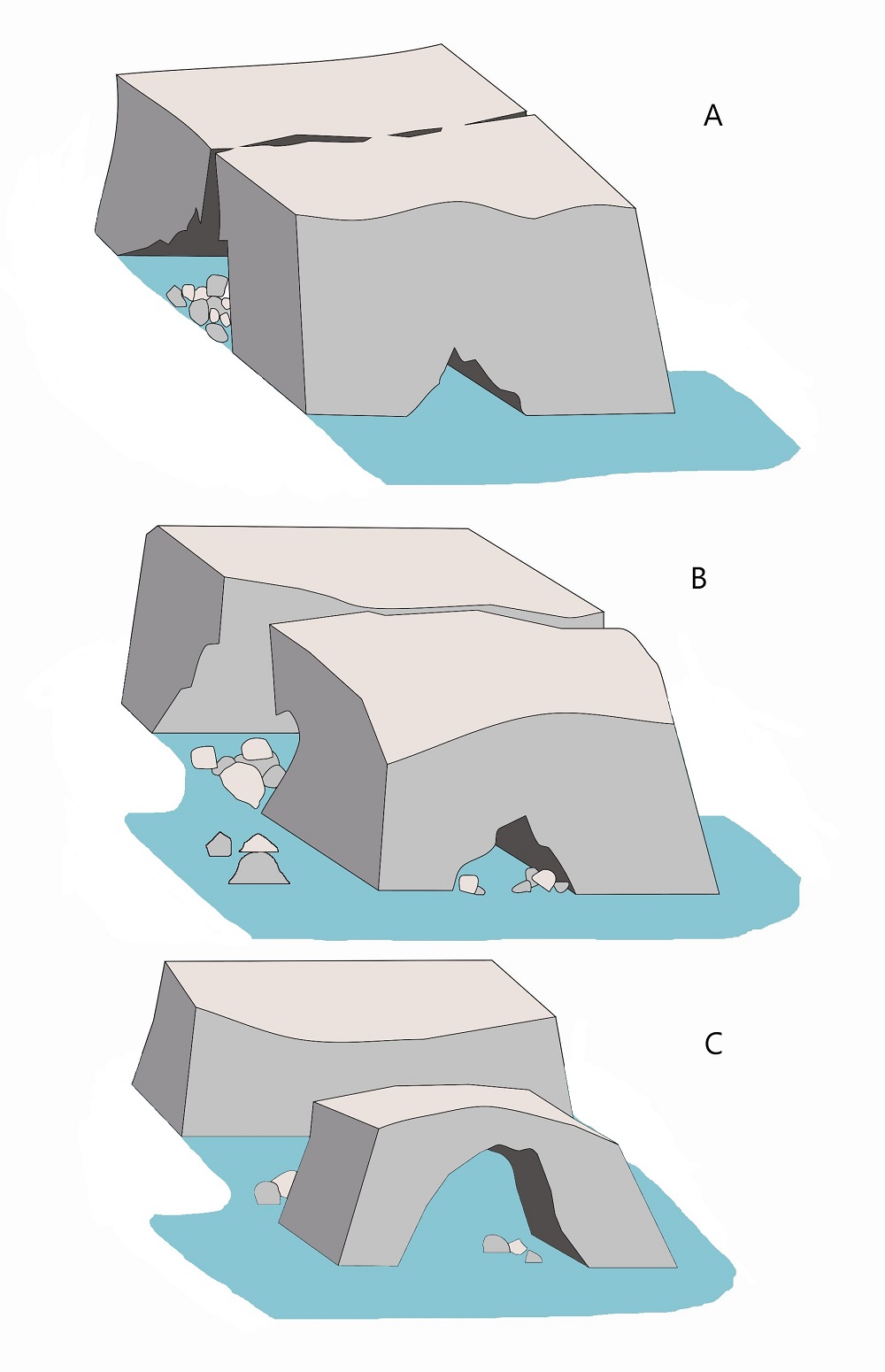 A

B

C