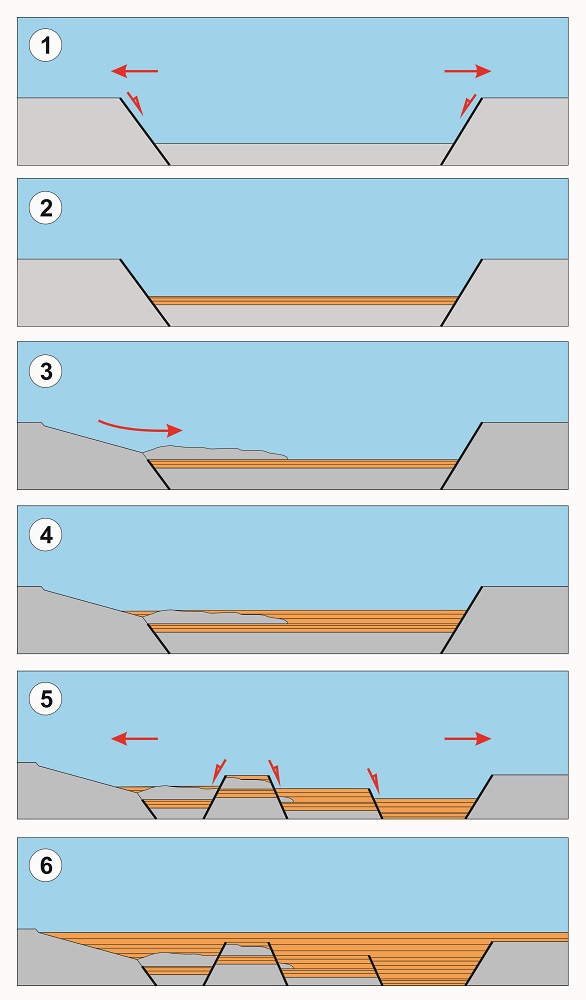 1

2

3

4

5

6